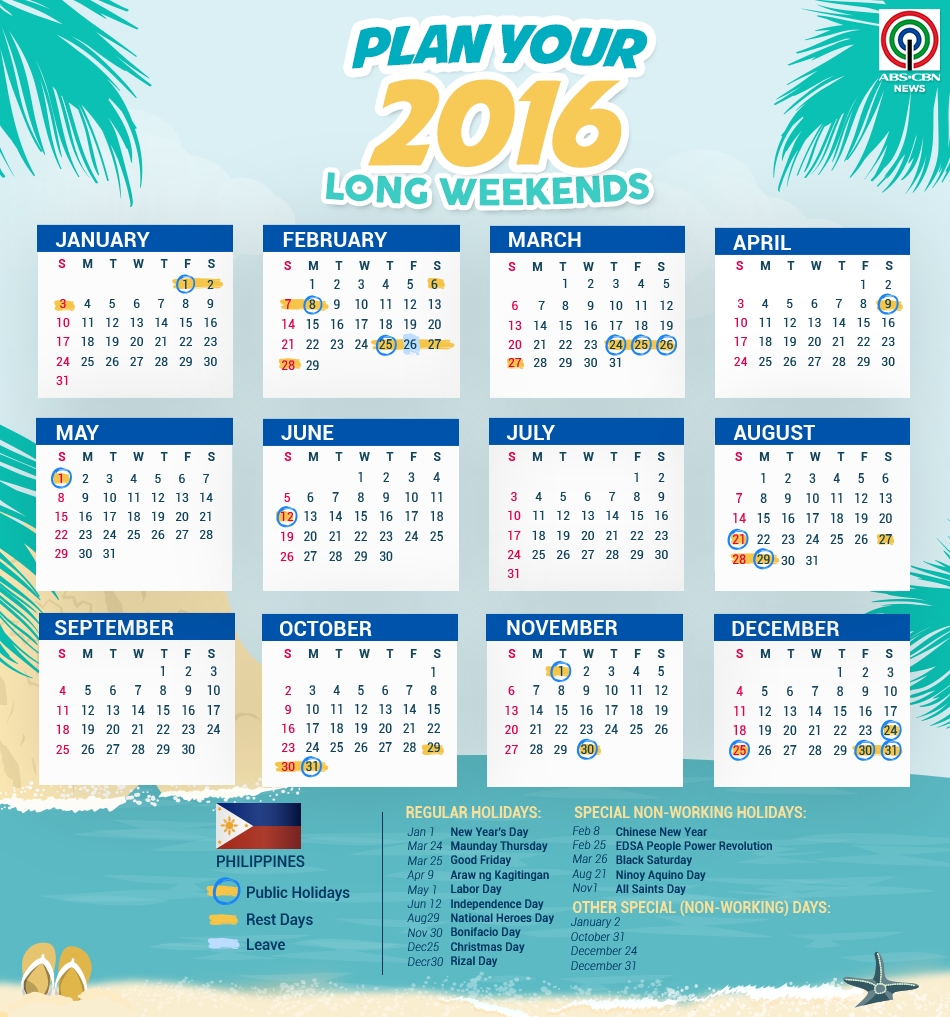 ABS-CBN NEWS

PLAN YOUR 2016 LONG WEEKENDS

JANUARY

| S | M | T | W | T | F | S |
|---|---|---|---|---|---|---|
| | | | | | 1 | 2 |
| 3 | 4 | 5 | 6 | 7 | 8 | 9 |
| 10 | 11 | 12 | 13 | 14 | 15 | 16 |
| 17 | 18 | 19 | 20 | 21 | 22 | 23 |
| 24 | 25 | 26 | 27 | 28 | 29 | 30 |
| 31 | | | | | | |

FEBRUARY

| S | M | T | W | T | F | S |
|---|---|---|---|---|---|---|
| | 1 | 2 | 3 | 4 | 5 | 6 |
| 7 | 8 | 9 | 10 | 11 | 12 | 13 |
| 14 | 15 | 16 | 17 | 18 | 19 | 20 |
| 21 | 22 | 23 | 24 | 25 | 26 | 27 |
| 28 | 29 | | | | | |

MARCH

| S | M | T | W | T | F | S |
|---|---|---|---|---|---|---|
| | | 1 | 2 | 3 | 4 | 5 |
| 6 | 7 | 8 | 9 | 10 | 11 | 12 |
| 13 | 14 | 15 | 16 | 17 | 18 | 19 |
| 20 | 21 | 22 | 23 | 24 | 25 | 26 |
| 27 | 28 | 29 | 30 | 31 | | |

APRIL

| S | M | T | W | T | F | S |
|---|---|---|---|---|---|---|
| | | | | | 1 | 2 |
| 3 | 4 | 5 | 6 | 7 | 8 | 9 |
| 10 | 11 | 12 | 13 | 14 | 15 | 16 |
| 17 | 18 | 19 | 20 | 21 | 22 | 23 |
| 24 | 25 | 26 | 27 | 28 | 29 | 30 |

MAY

| S | M | T | W | T | F | S |
|---|---|---|---|---|---|---|
| 1 | 2 | 3 | 4 | 5 | 6 | 7 |
| 8 | 9 | 10 | 11 | 12 | 13 | 14 |
| 15 | 16 | 17 | 18 | 19 | 20 | 21 |
| 22 | 23 | 24 | 25 | 26 | 27 | 28 |
| 29 | 30 | 31 | | | | |

JUNE

| S | M | T | W | T | F | S |
|---|---|---|---|---|---|---|
| | | | 1 | 2 | 3 | 4 |
| 5 | 6 | 7 | 8 | 9 | 10 | 11 |
| 12 | 13 | 14 | 15 | 16 | 17 | 18 |
| 19 | 20 | 21 | 22 | 23 | 24 | 25 |
| 26 | 27 | 28 | 29 | 30 | | |

JULY

| S | M | T | W | T | F | S |
|---|---|---|---|---|---|---|
| | | | | | 1 | 2 |
| 3 | 4 | 5 | 6 | 7 | 8 | 9 |
| 10 | 11 | 12 | 13 | 14 | 15 | 16 |
| 17 | 18 | 19 | 20 | 21 | 22 | 23 |
| 24 | 25 | 26 | 27 | 28 | 29 | 30 |
| 31 | | | | | | |

AUGUST

| S | M | T | W | T | F | S |
|---|---|---|---|---|---|---|
| | 1 | 2 | 3 | 4 | 5 | 6 |
| 7 | 8 | 9 | 10 | 11 | 12 | 13 |
| 14 | 15 | 16 | 17 | 18 | 19 | 20 |
| 21 | 22 | 23 | 24 | 25 | 26 | 27 |
| 28 | 29 | 30 | 31 | | | |

SEPTEMBER

| S | M | T | W | T | F | S |
|---|---|---|---|---|---|---|
| | | | | 1 | 2 | 3 |
| 4 | 5 | 6 | 7 | 8 | 9 | 10 |
| 11 | 12 | 13 | 14 | 15 | 16 | 17 |
| 18 | 19 | 20 | 21 | 22 | 23 | 24 |
| 25 | 26 | 27 | 28 | 29 | 30 | |

OCTOBER

| S | M | T | W | T | F | S |
|---|---|---|---|---|---|---|
| | | | | | | 1 |
| 2 | 3 | 4 | 5 | 6 | 7 | 8 |
| 9 | 10 | 11 | 12 | 13 | 14 | 15 |
| 16 | 17 | 18 | 19 | 20 | 21 | 22 |
| 23 | 24 | 25 | 26 | 27 | 28 | 29 |
| 30 | 31 | | | | | |

NOVEMBER

| S | M | T | W | T | F | S |
|---|---|---|---|---|---|---|
| | | 1 | 2 | 3 | 4 | 5 |
| 6 | 7 | 8 | 9 | 10 | 11 | 12 |
| 13 | 14 | 15 | 16 | 17 | 18 | 19 |
| 20 | 21 | 22 | 23 | 24 | 25 | 26 |
| 27 | 28 | 29 | 30 | | | |

DECEMBER

| S | M | T | W | T | F | S |
|---|---|---|---|---|---|---|
| | | | | 1 | 2 | 3 |
| 4 | 5 | 6 | 7 | 8 | 9 | 10 |
| 11 | 12 | 13 | 14 | 15 | 16 | 17 |
| 18 | 19 | 20 | 21 | 22 | 23 | 24 |
| 25 | 26 | 27 | 28 | 29 | 30 | 31 |

PHILIPPINES
Public Holidays
Rest Days
Leave

REGULAR HOLIDAYS:
Jan 1 New Year's Day
Mar 24 Maunday Thursday
Mar 25 Good Friday
Apr 9 Araw ng Kagitingan
May 1 Labor Day
Jun 12 Independence Day
Aug29 National Heroes Day
Nov 30 Bonifacio Day
Dec25 Christmas Day
Decr30 Rizal Day

SPECIAL NON-WORKING HOLIDAYS:
Feb 8 Chinese New Year
Feb 25 EDSA People Power Revolution
Mar 26 Black Saturday
Aug 21 Ninoy Aquino Day
Nov1 All Saints Day

OTHER SPECIAL (NON-WORKING) DAYS:
January 2
October 31
December 24
December 31